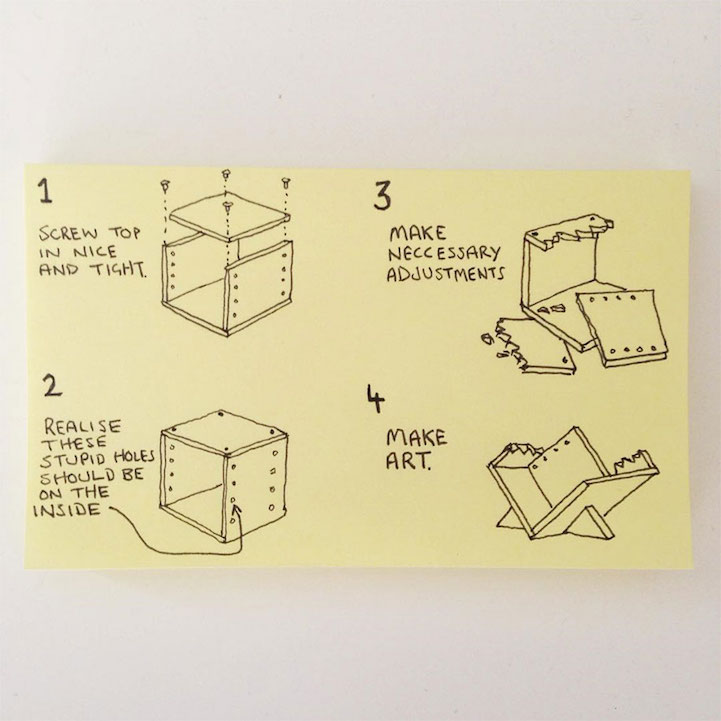 1

SCREW TOP IN NICE AND TIGHT.

2

REALISE THESE STUPID HOLES SHOULD BE ON THE INSIDE

3

MAKE NECCESSARY ADJUSTMENTS

4

MAKE ART.